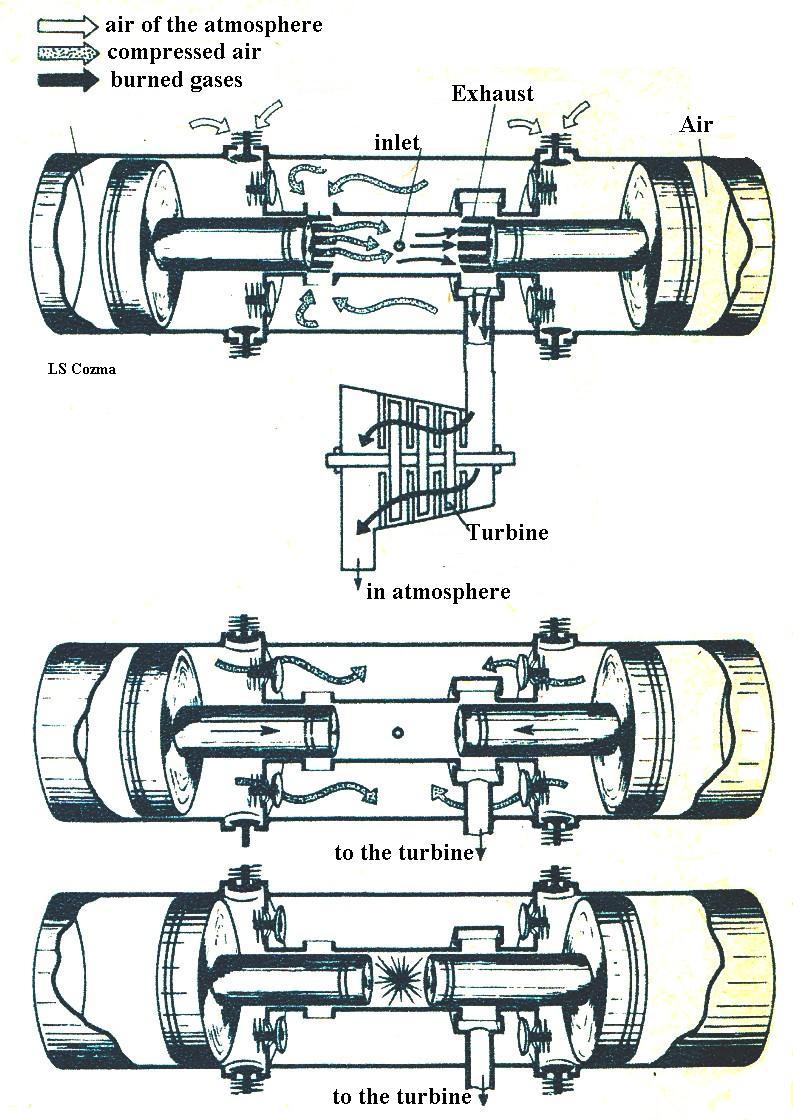 air of the atmosphere
compressed air
burned gases

Exhaust
inlet
Air

LS Cozma

Turbine

in atmosphere

to the turbine

to the turbine