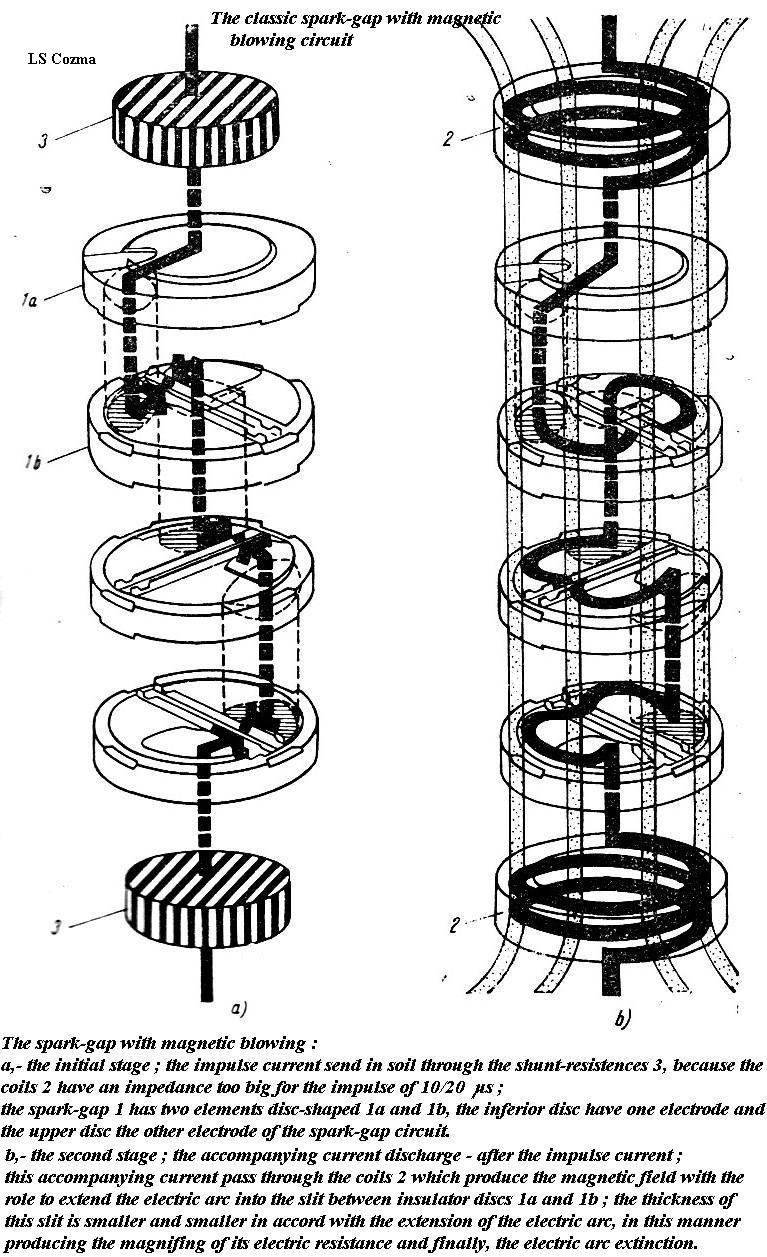 The classic spark-gap with magnetic blowing circuit

LS Cozma

3

1a

1b

3

a)

2

2

b)

The spark-gap with magnetic blowing :
a,- the initial stage ; the impulse current send in soil through the shunt-resistences 3, because the coils 2 have an impedance too big for the impulse of 10/20 μs ;
the spark-gap 1 has two elements disc-shaped 1a and 1b, the inferior disc have one electrode and the upper disc the other electrode of the spark-gap circuit.
b,- the second stage ; the accompanying current discharge - after the impulse current ;
this accompanying current pass through the coils 2 which produce the magnetic field with the role to extend the electric arc into the slit between insulator discs 1a and 1b ; the thickness of this slit is smaller and smaller in accord with the extension of the electric arc, in this manner producing the magnifing of its electric resistance and finally, the electric arc extinction.